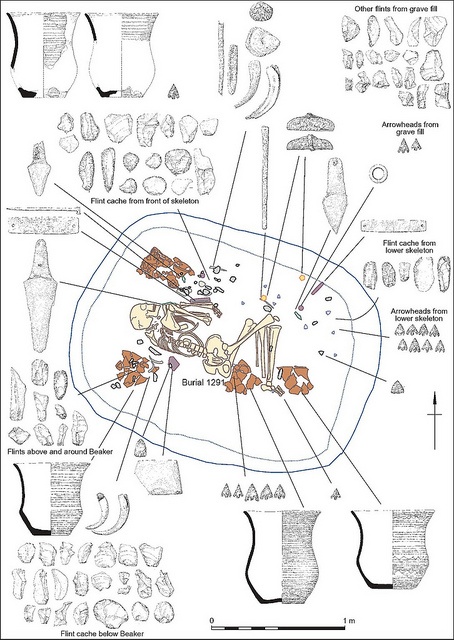 Other flints from grave fill

Arrowheads from grave fill

Flint cache from front of skeleton

Flint cache from lower skeleton

Arrowheads from lower skeleton

Burial 1291

Flints above and around Beaker

Flint cache below Beaker

0

1 m